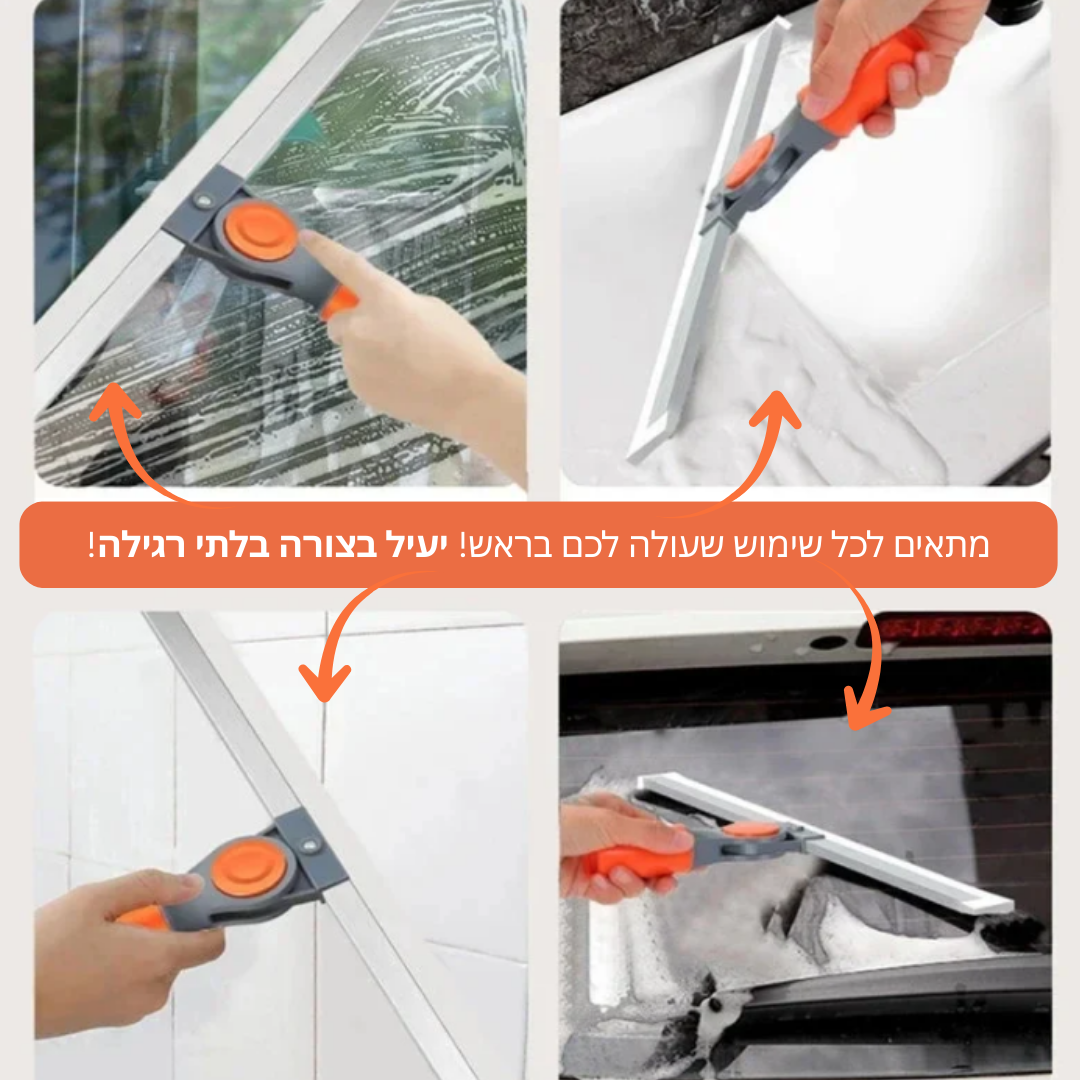 מתאים לכל שימוש שעולה לכם בראש! יעיל בצורה בלתי רגילה!